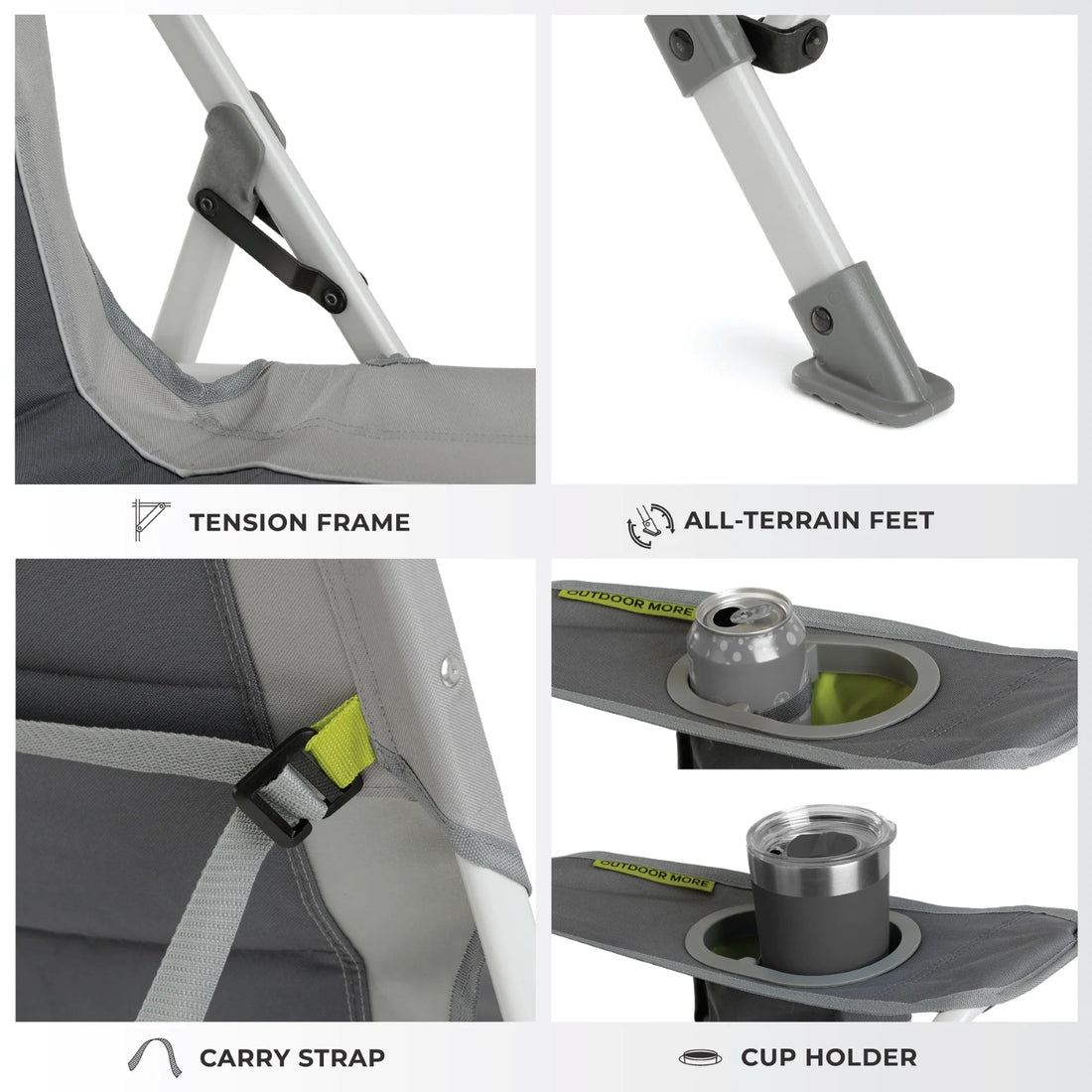 TENSION FRAME

ALL-TERRAIN FEET

OUTDOOR MORE

OUTDOOR MORE

CARRY STRAP

CUP HOLDER